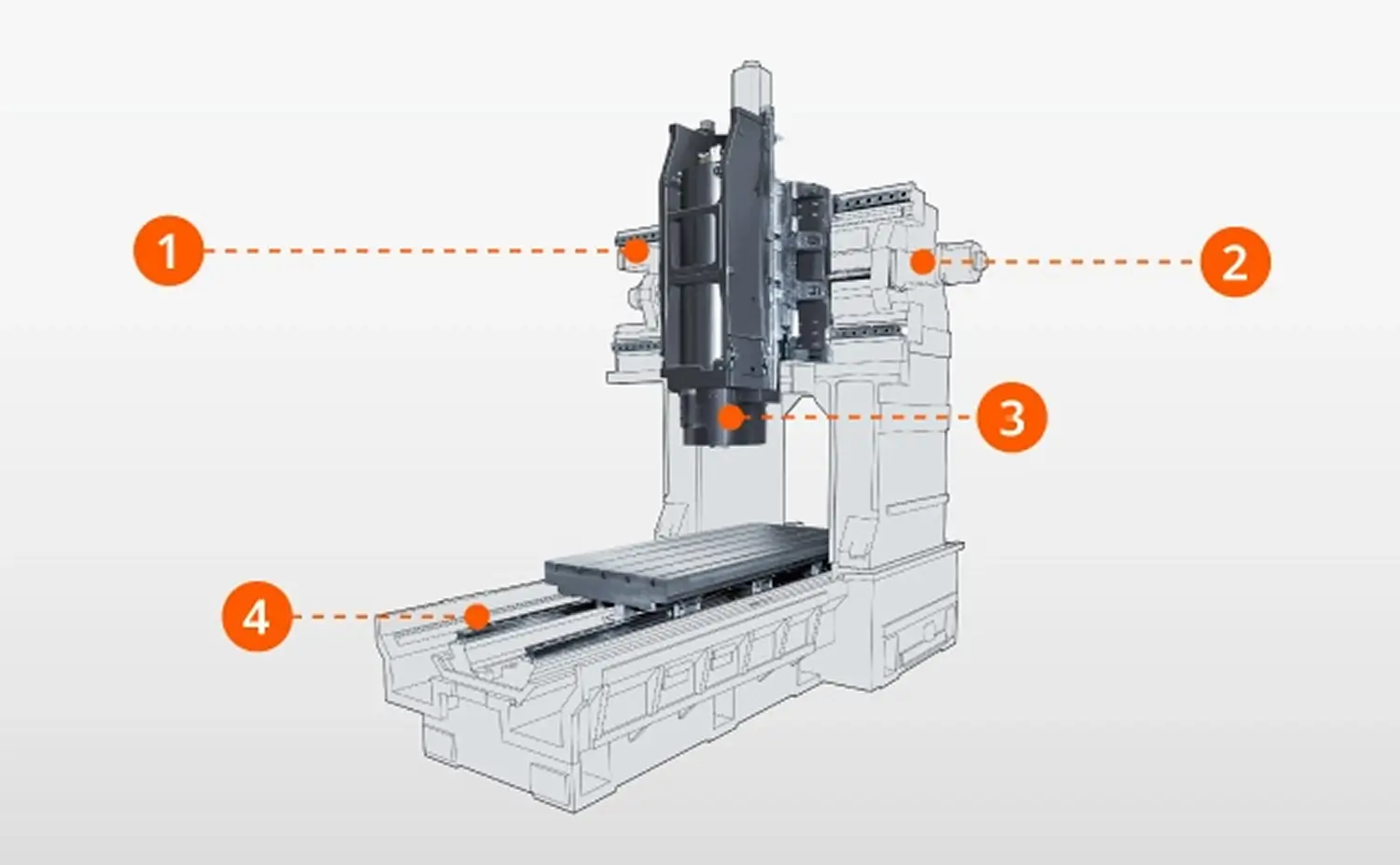 1
2
3
4